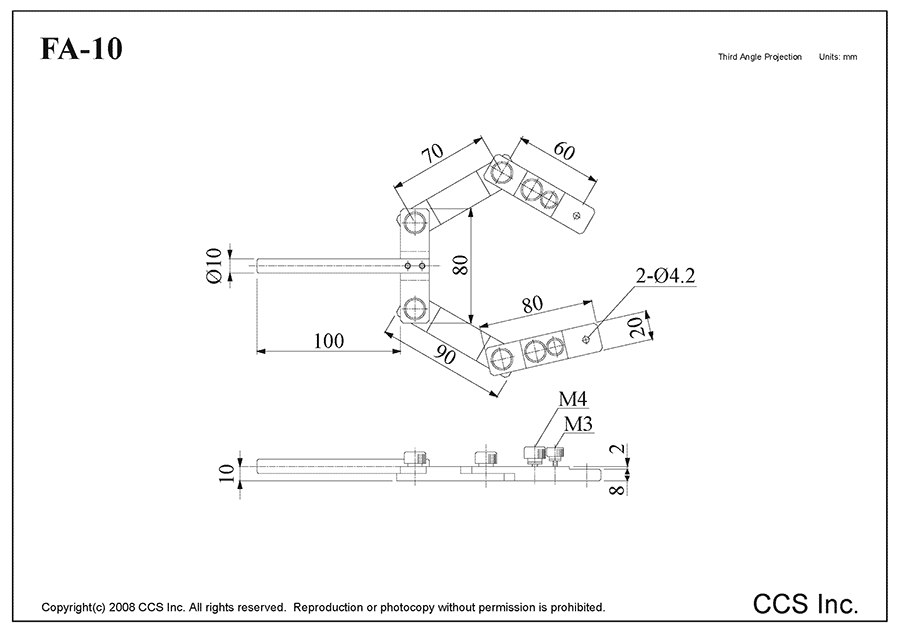 FA-10

Third Angle Projection Units: mm

70

60

Ø10

80

2-Ø4.2

80

20

100

90

M4

M3

10

2

8

Copyright(c) 2008 CCS Inc. All rights reserved. Reproduction or photocopy without permission is prohibited.

CCS Inc.